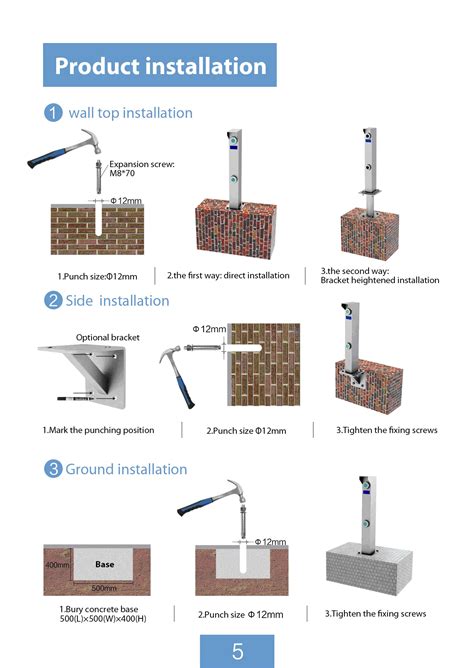 Product installation

1 wall top installation

Expansion screw: M8*70

Φ12mm

1.Punch size:Φ12mm

2.the first way: direct installation

3.the second way: Bracket heightened installation

2 Side installation

Optional bracket

Φ12mm

1.Mark the punching position

2.Punch size Φ12mm

3.Tighten the fixing screws

3 Ground installation

Φ12mm

400mm

Base

500mm

1.Bury concrete base 500(L)×500(W)×400(H)

2.Punch size Φ12mm

3.Tighten the fixing screws

5