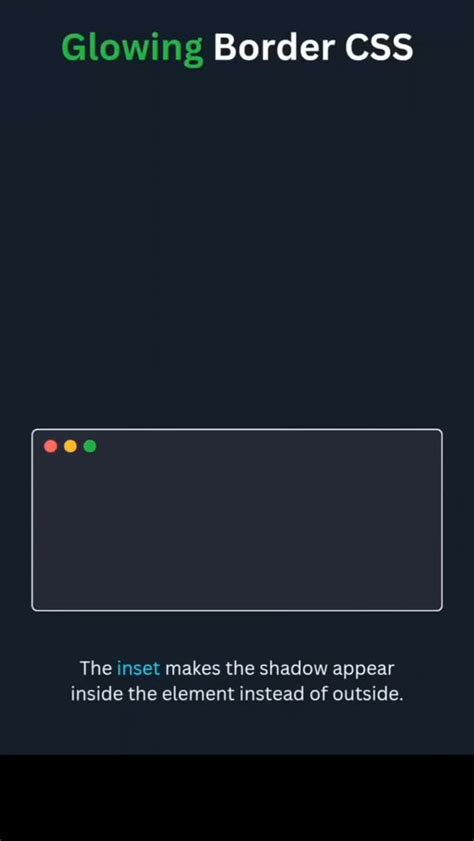 Glowing Border CSS

The inset makes the shadow appear inside the element instead of outside.