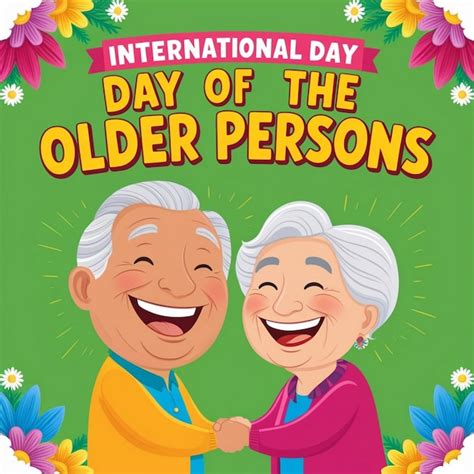 INTERNATIONAL DAY
DAY OF THE
OLDER PERSONS