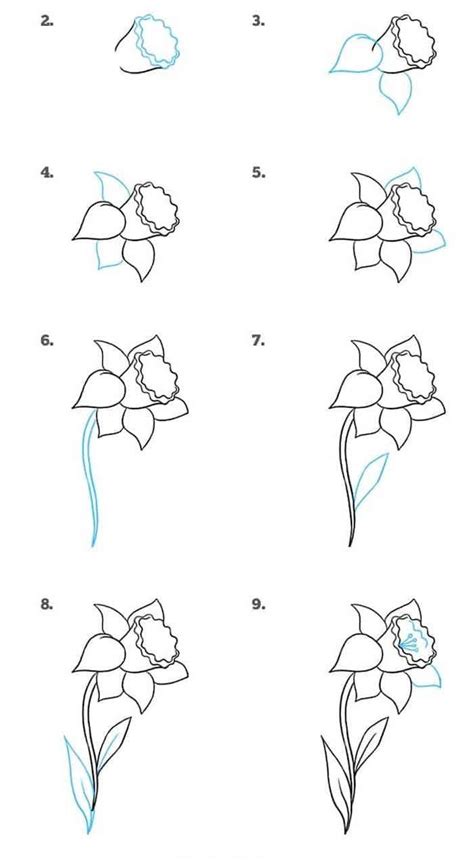 2.

3.

4.

5.

6.

7.

8.

9.