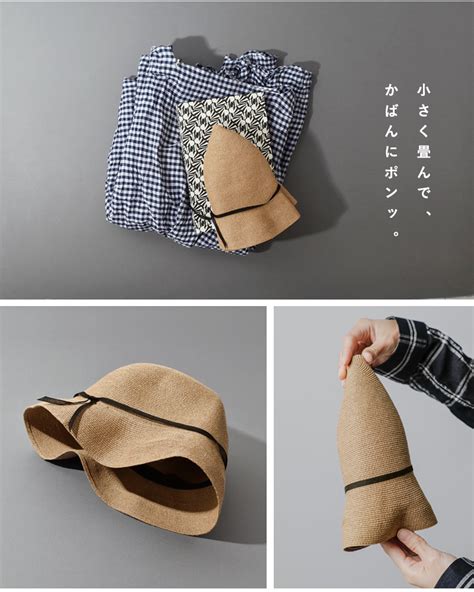 小さく畳んで、
かばんにポンッ。