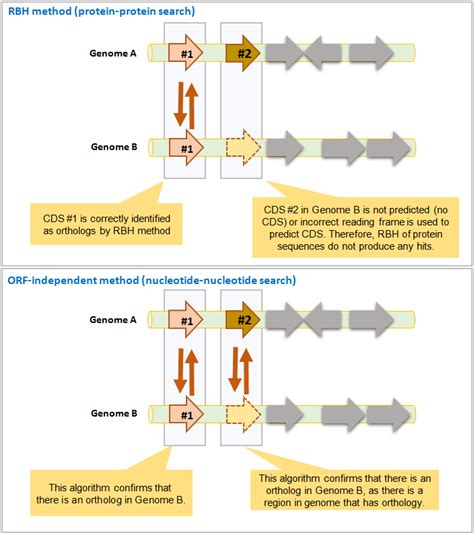 RBH method (protein-protein search)

Genome A

#1

#2

Genome B

#1

CDS #1 is correctly identified as orthologs by RBH method

CDS #2 in Genome B is not predicted (no CDS) or incorrect reading frame is used to predict CDS. Therefore, RBH of protein sequences do not produce any hits.

ORF-independent method (nucleotide-nucleotide search)

Genome A

#1

#2

Genome B

#1

This algorithm confirms that there is an ortholog in Genome B.

This algorithm confirms that there is an ortholog in Genome B, as there is a region in genome that has orthology.