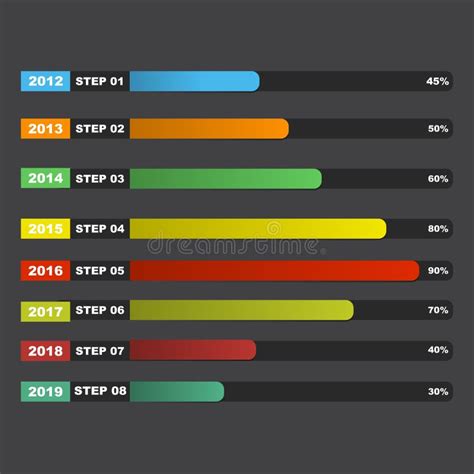 2012 STEP 01 45%

2013 STEP 02 50%

2014 STEP 03 60%

2015 STEP 04 80%

dreamstime

2016 STEP 05 90%

2017 STEP 06 70%

2018 STEP 07 40%

2019 STEP 08 30%