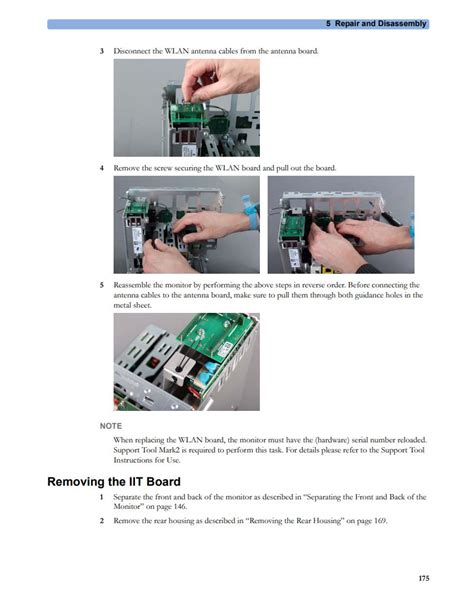 5 Repair and Disassembly

3 Disconnect the WLAN antenna cables from the antenna board.

4 Remove the screw securing the WLAN board and pull out the board.

5 Reassemble the monitor by performing the above steps in reverse order. Before connecting the antenna cables to the antenna board, make sure to pull them through both guidance holes in the metal sheet.

NOTE

When replacing the WLAN board, the monitor must have the (hardware) serial number reloaded. Support Tool Mark2 is required to perform this task. For details please refer to the Support Tool Instructions for Use.

Removing the IIT Board

1 Separate the front and back of the monitor as described in "Separating the Front and Back of the Monitor" on page 146.

2 Remove the rear housing as described in "Removing the Rear Housing" on page 169.

175