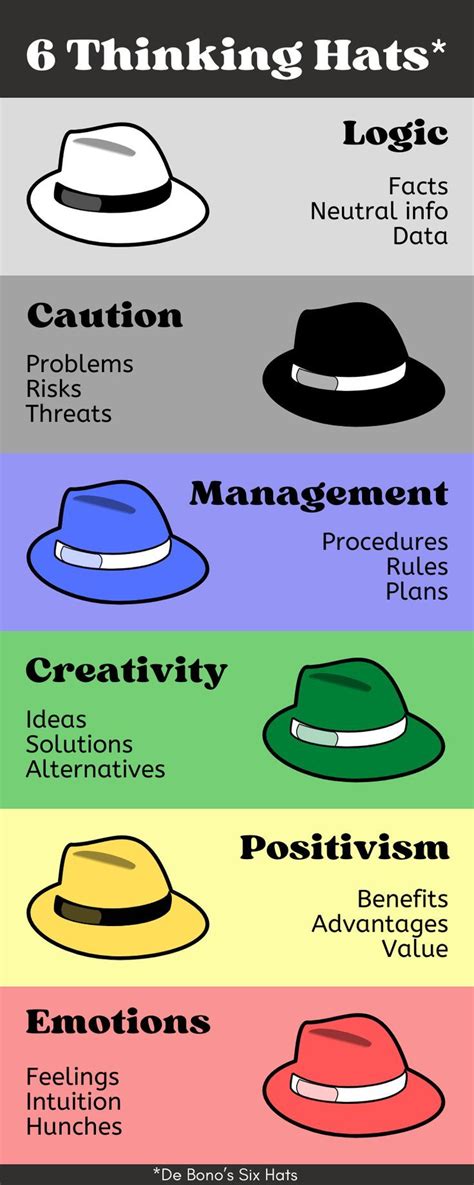 6 Thinking Hats*

Logic

Facts
Neutral info
Data

Caution

Problems
Risks
Threats

Management

Procedures
Rules
Plans

Creativity

Ideas
Solutions
Alternatives

Positivism

Benefits
Advantages
Value

Emotions

Feelings
Intuition
Hunches

*De Bono's Six Hats