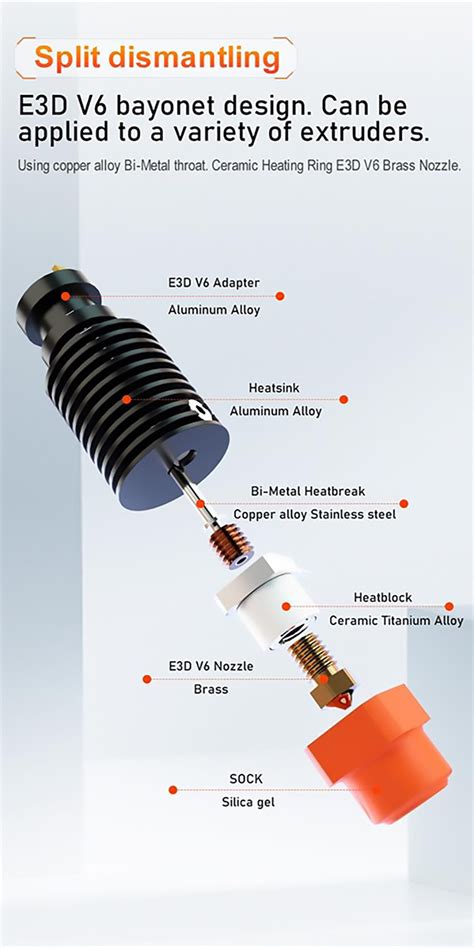 Split dismantling

E3D V6 bayonet design. Can be applied to a variety of extruders.

Using copper alloy Bi-Metal throat. Ceramic Heating Ring E3D V6 Brass Nozzle.

E3D V6 Adapter
Aluminum Alloy

Heatsink
Aluminum Alloy

Bi-Metal Heatbreak
Copper alloy Stainless steel

Heatblock
Ceramic Titanium Alloy

E3D V6 Nozzle
Brass

SOCK
Silica gel