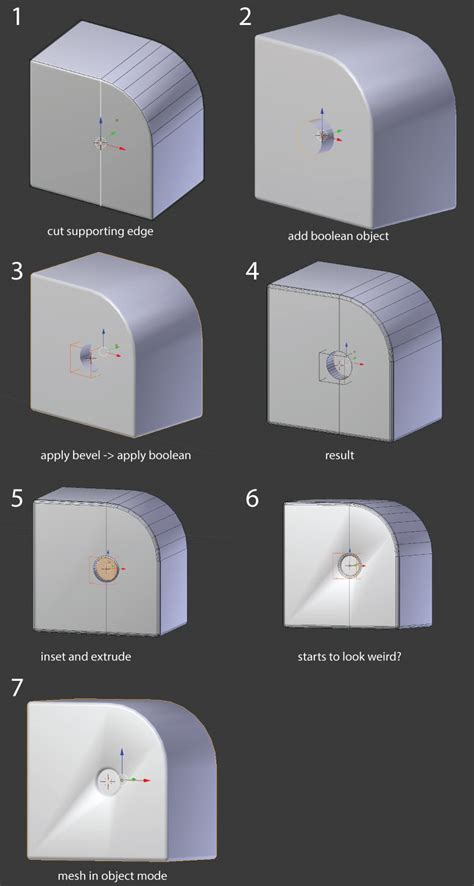 1

cut supporting edge

2

add boolean object

3

apply bevel -> apply boolean

4

result

5

inset and extrude

6

starts to look weird?

7

mesh in object mode