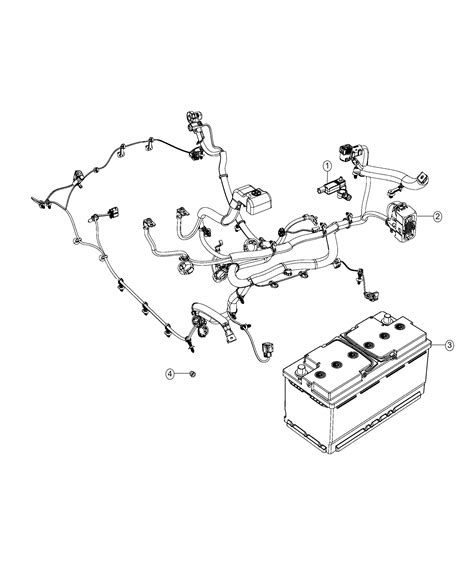 1
2
3
4