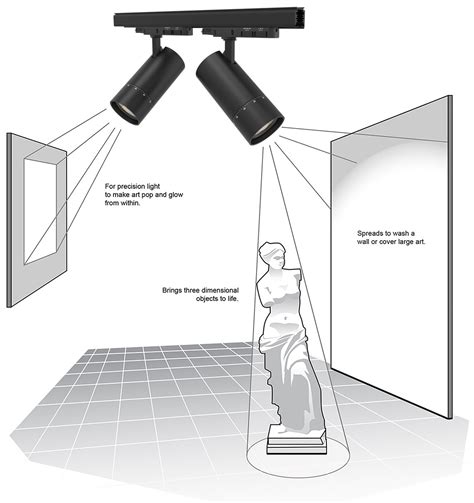 For precision light to make art pop and glow from within.

Spreads to wash a wall or cover large art.

Brings three dimensional objects to life.