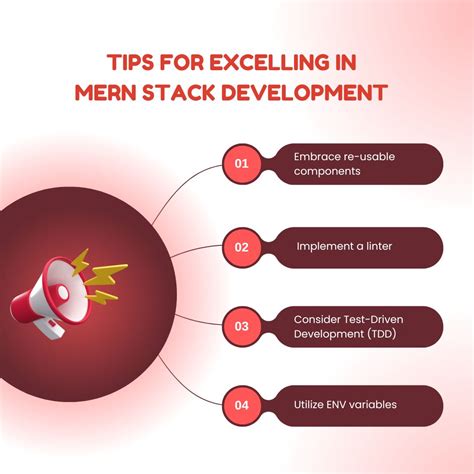 TIPS FOR EXCELLING IN MERN STACK DEVELOPMENT

01 Embrace re-usable components

02 Implement a linter

03 Consider Test-Driven Development (TDD)

04 Utilize ENV variables