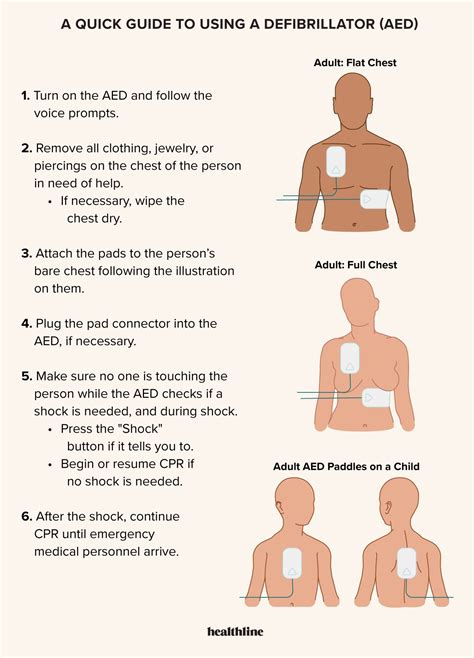 A QUICK GUIDE TO USING A DEFIBRILLATOR (AED)

1. Turn on the AED and follow the voice prompts.

2. Remove all clothing, jewelry, or piercings on the chest of the person in need of help.
• If necessary, wipe the chest dry.

3. Attach the pads to the person's bare chest following the illustration on them.

4. Plug the pad connector into the AED, if necessary.

5. Make sure no one is touching the person while the AED checks if a shock is needed, and during shock.
• Press the "Shock" button if it tells you to.
• Begin or resume CPR if no shock is needed.

6. After the shock, continue CPR until emergency medical personnel arrive.

Adult: Flat Chest

Adult: Full Chest

Adult AED Paddles on a Child

healthline