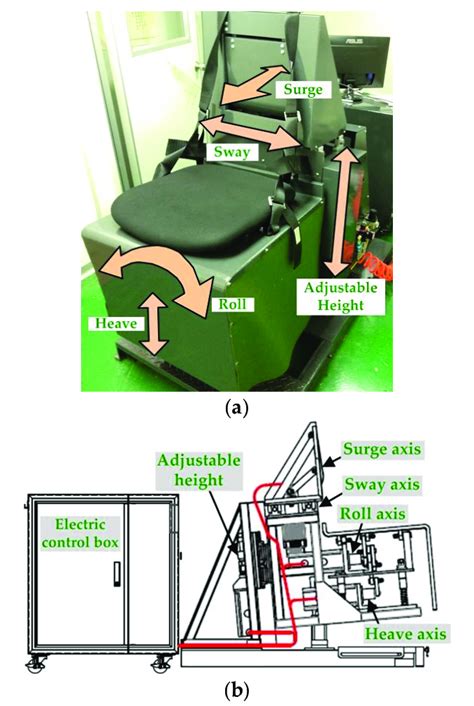 ASUS

Surge

Sway

Adjustable Height

Roll

Heave

(a)

Adjustable height

Surge axis

Sway axis

Roll axis

Electric control box

Heave axis

(b)