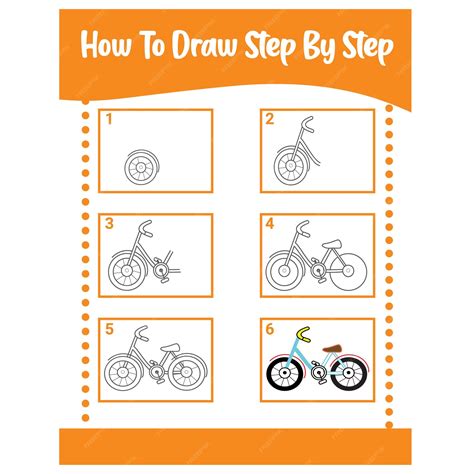 How To Draw Step By Step

1

2

3

4

5

6