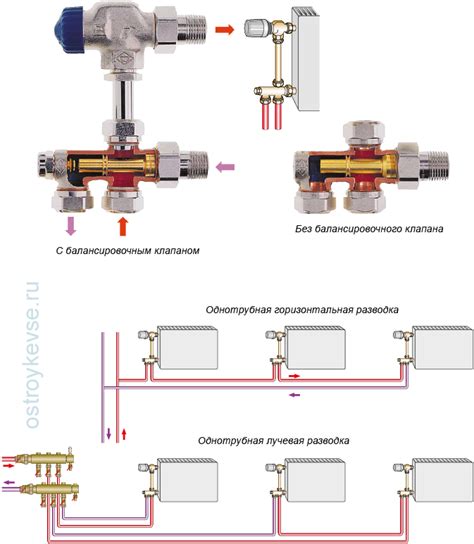 Без балансировочного клапана

С балансировочным клапаном

ostroykevse.ru

Однотрубная горизонтальная разводка

Однотрубная лучевая разводка