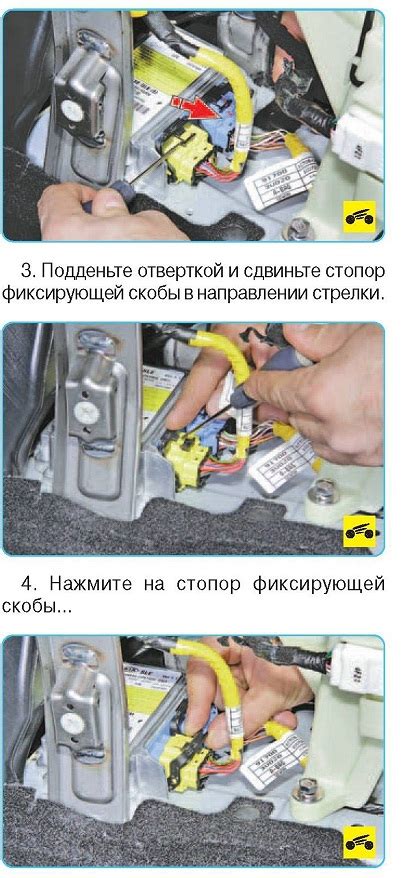 3. Подденьте отверткой и сдвиньте стопор фиксирующей скобы в направлении стрелки.

4. Нажмите на стопор фиксирующей скобы...