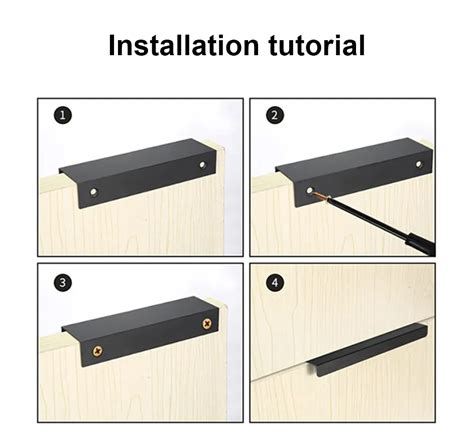 Installation tutorial

1

2

3

4