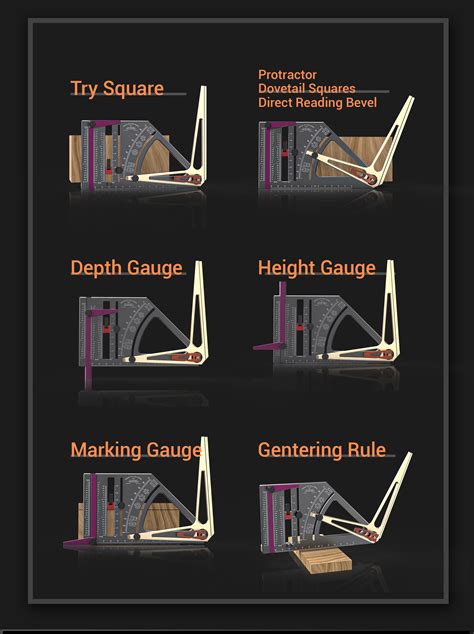 Try Square

Protractor
Dovetail Squares
Direct Reading Bevel

Depth Gauge

Height Gauge

Marking Gauge

Gentering Rule