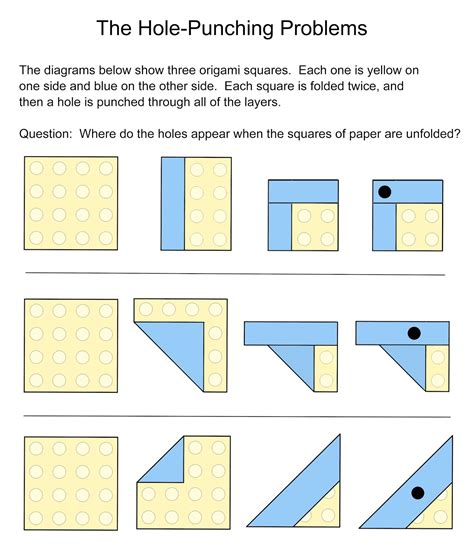 The Hole-Punching Problems

The diagrams below show three origami squares. Each one is yellow on one side and blue on the other side. Each square is folded twice, and then a hole is punched through all of the layers.

Question: Where do the holes appear when the squares of paper are unfolded?