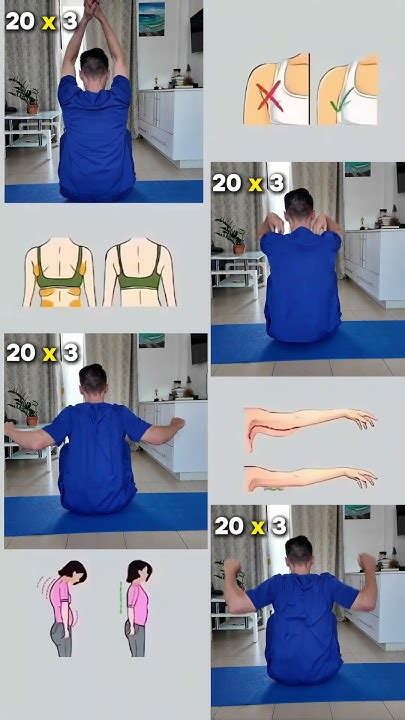 20 x 3

20 x 3

20 x 3

20 x 3