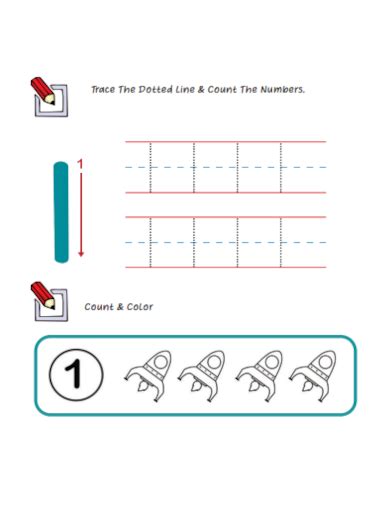 Trace The Dotted Line & Count The Numbers.

1

Count & Color

1