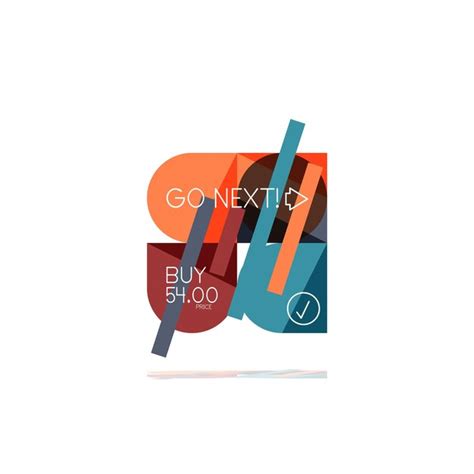 GO NEXT!

BUY
54.00
PRICE