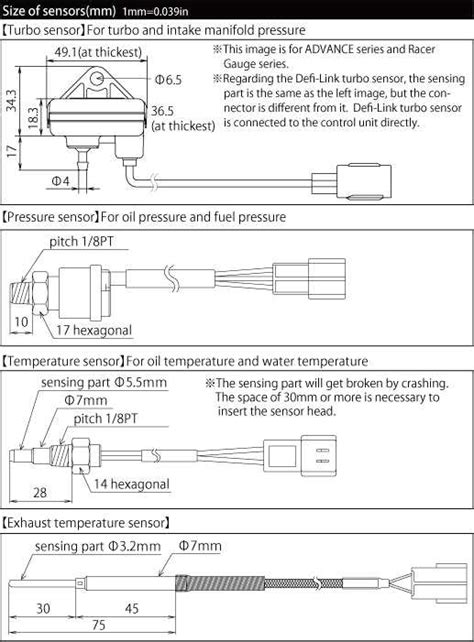 Size of sensors(mm) 1mm=0.039in

【Turbo sensor】For turbo and intake manifold pressure

49.1(at thickest)

Φ6.5

34.3

18.3

36.5 (at thickest)

17

Φ4

※This image is for ADVANCE series and Racer Gauge series.
※Regarding the Defi-Link turbo sensor, the sensing part is the same as the left image, but the connector is different from it. Defi-Link turbo sensor is connected to the control unit directly.

【Pressure sensor】For oil pressure and fuel pressure

pitch 1/8PT

10

17 hexagonal

【Temperature sensor】For oil temperature and water temperature

sensing part Φ5.5mm

Φ7mm

pitch 1/8PT

28

14 hexagonal

※The sensing part will get broken by crashing. The space of 30mm or more is necessary to insert the sensor head.

【Exhaust temperature sensor】

sensing part Φ3.2mm

Φ7mm

30

45

75