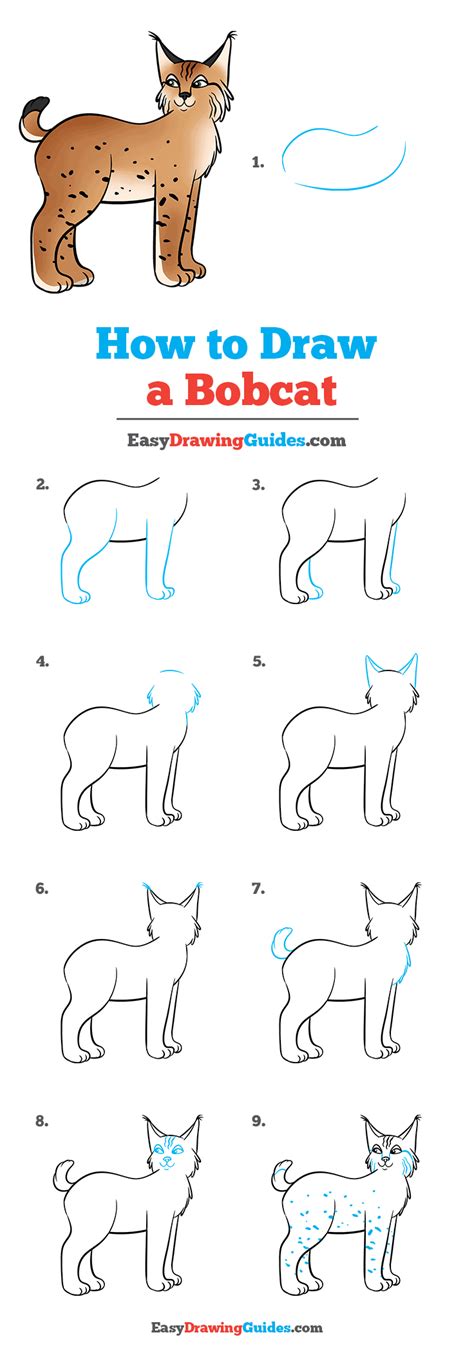 1.

How to Draw a Bobcat

EasyDrawingGuides.com

2.

3.

4.

5.

6.

7.

8.

9.

EasyDrawingGuides.com