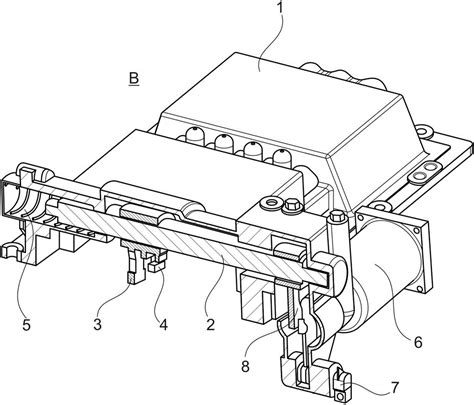 1

B

5

3

4

2

8

6

7