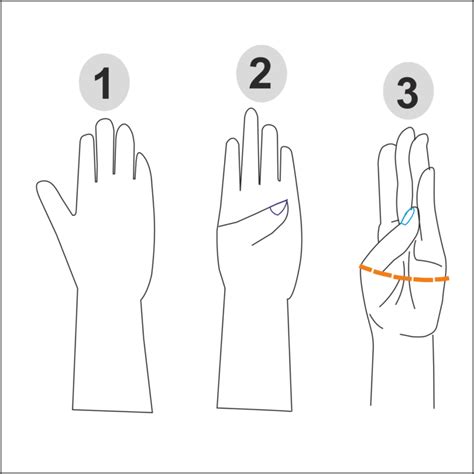 1

2

3