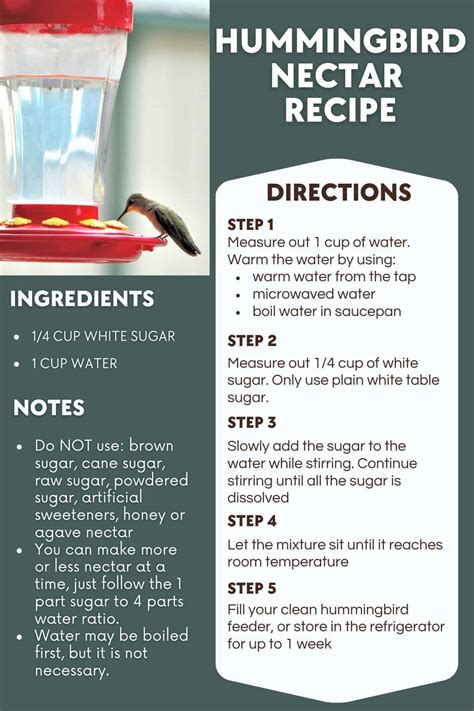 HUMMINGBIRD NECTAR RECIPE

INGREDIENTS

- 1/4 CUP WHITE SUGAR
- 1 CUP WATER

NOTES

- Do NOT use: brown sugar, cane sugar, raw sugar, powdered sugar, artificial sweeteners, honey or agave nectar
- You can make more or less nectar at a time, just follow the 1 part sugar to 4 parts water ratio.
- Water may be boiled first, but it is not necessary.

DIRECTIONS

STEP 1
Measure out 1 cup of water. Warm the water by using:
- warm water from the tap
- microwaved water
- boil water in saucepan

STEP 2
Measure out 1/4 cup of white sugar. Only use plain white table sugar.

STEP 3
Slowly add the sugar to the water while stirring. Continue stirring until all the sugar is dissolved

STEP 4
Let the mixture sit until it reaches room temperature

STEP 5
Fill your clean hummingbird feeder, or store in the refrigerator for up to 1 week