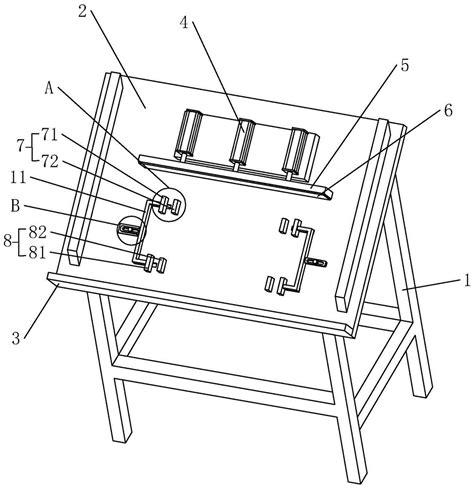 2
4
5
6
A
7
71
72
11
B
8
82
81
1
3