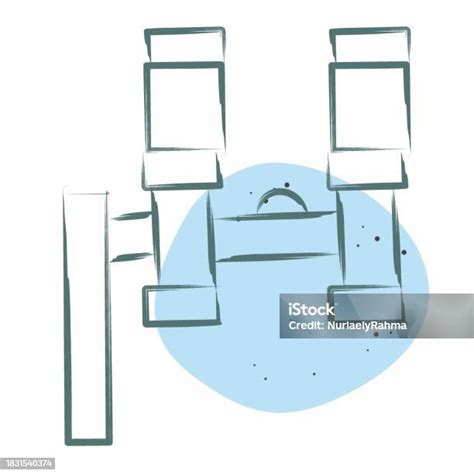 iStock
Credit: NurlaelyRahma
1831540374