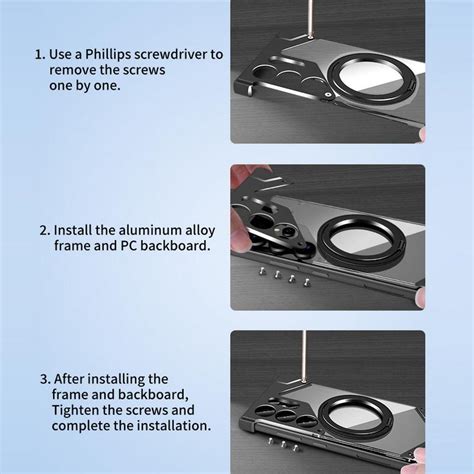 1. Use a Phillips screwdriver to remove the screws one by one.

2. Install the aluminum alloy frame and PC backboard.

3. After installing the frame and backboard, Tighten the screws and complete the installation.