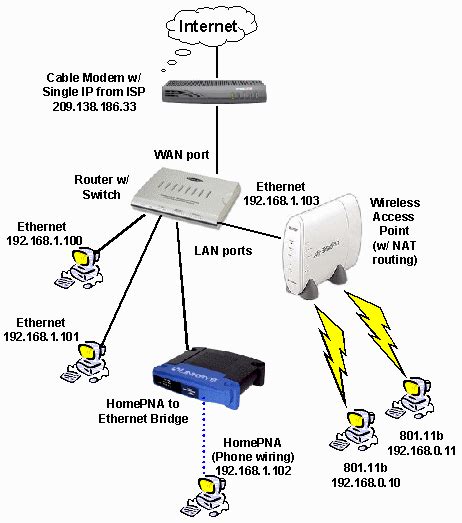 Internet

Cable Modem w/
Single IP from ISP
209.138.186.33

WAN port

Router w/
Switch

Ethernet
192.168.1.103

Wireless
Access
Point
(w/ NAT
routing)

Ethernet
192.168.1.100

LAN ports

Ethernet
192.168.1.101

HomePNA to
Ethernet Bridge

HomePNA
(Phone wiring)
192.168.1.102

801.11b
192.168.0.10

801.11b
192.168.0.11