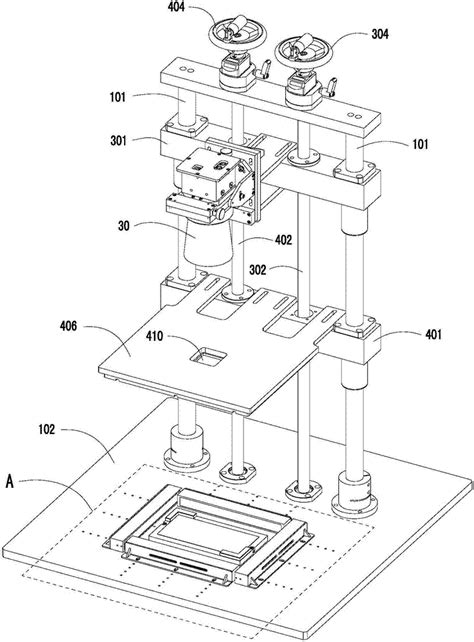 404
304
101
301
101
30
402
302
406
410
401
102
A