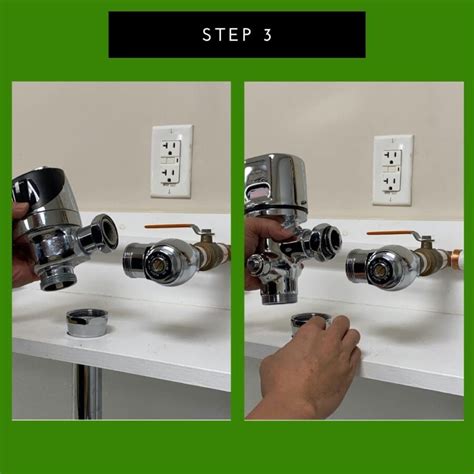 STEP 3