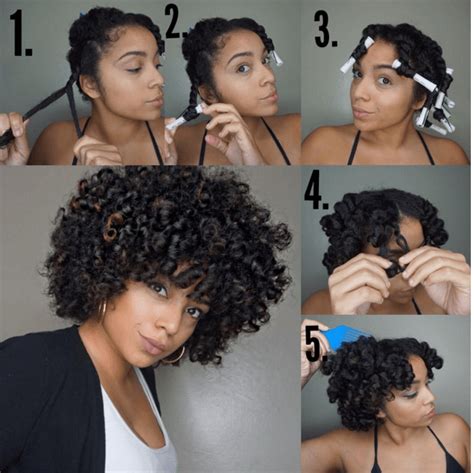 1.

2.

3.

4.

5.