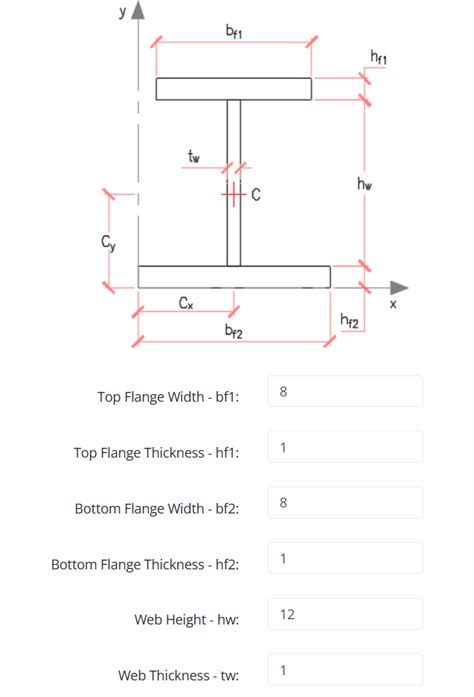 y

$b_{f1}$

$h_{f1}$

$t_w$

C

$h_w$

$C_y$

$C_x$

x

$h_{f2}$

$b_{f2}$

Top Flange Width - bf1: 8

Top Flange Thickness - hf1: 1

Bottom Flange Width - bf2: 8

Bottom Flange Thickness - hf2: 1

Web Height - hw: 12

Web Thickness - tw: 1