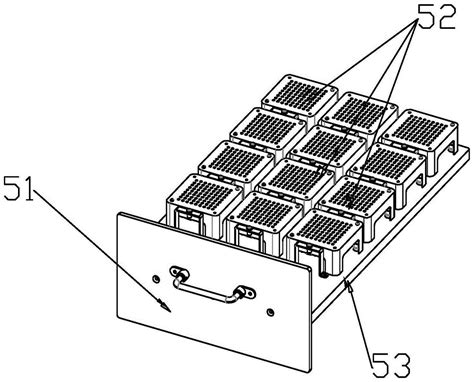 52
51
53