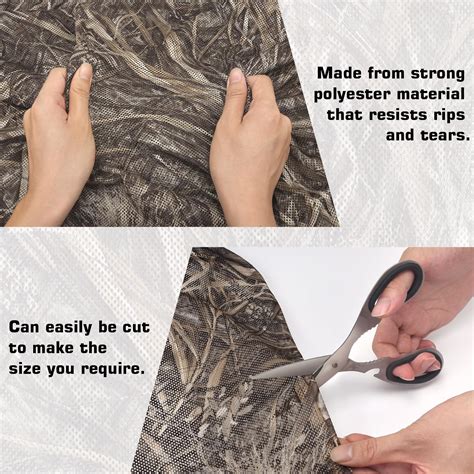 Made from strong polyester material that resists rips and tears.

Can easily be cut to make the size you require.