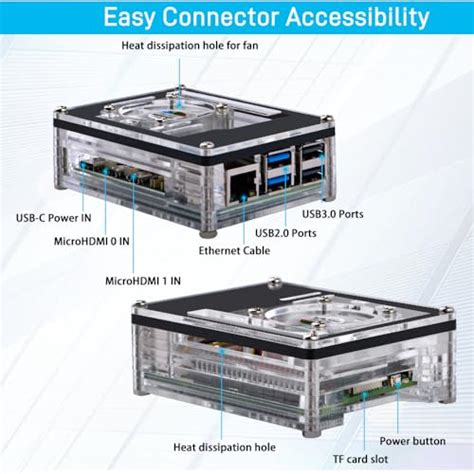 Easy Connector Accessibility

Heat dissipation hole for fan

USB-C Power IN

MicroHDMI 0 IN

MicroHDMI 1 IN

Ethernet Cable

USB2.0 Ports

USB3.0 Ports

Heat dissipation hole

TF card slot

Power button