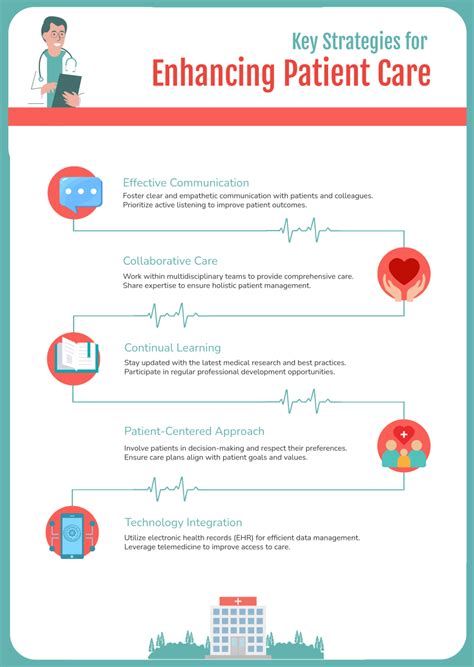 Key Strategies for
Enhancing Patient Care

Effective Communication
Foster clear and empathetic communication with patients and colleagues. Prioritize active listening to improve patient outcomes.

Collaborative Care
Work within multidisciplinary teams to provide comprehensive care. Share expertise to ensure holistic patient management.

Continual Learning
Stay updated with the latest medical research and best practices. Participate in regular professional development opportunities.

Patient-Centered Approach
Involve patients in decision-making and respect their preferences. Ensure care plans align with patient goals and values.

Technology Integration
Utilize electronic health records (EHR) for efficient data management. Leverage telemedicine to improve access to care.