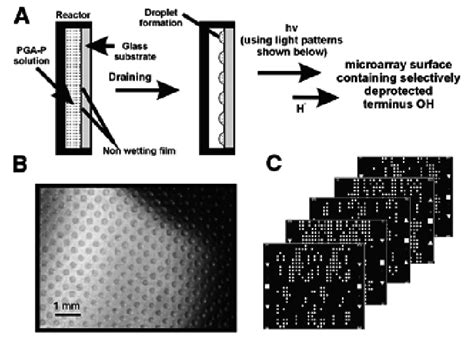 A

Reactor

PGA-P solution

Glass substrate

Draining

Non wetting film

Droplet formation

hv (using light patterns shown below)

$H^+$

microarray surface containing selectively deprotected terminus OH

B

1 mm

C