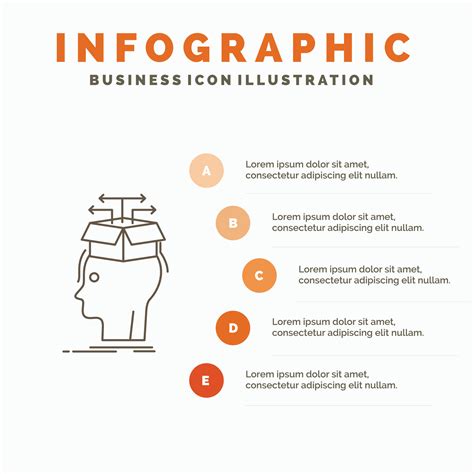 INFOGRAPHIC
BUSINESS ICON ILLUSTRATION

A
Lorem ipsum dolor sit amet, consectetur adipiscing elit nullam.

B
Lorem ipsum dolor sit amet, consectetur adipiscing elit nullam.

C
Lorem ipsum dolor sit amet, consectetur adipiscing elit nullam.

D
Lorem ipsum dolor sit amet, consectetur adipiscing elit nullam.

E
Lorem ipsum dolor sit amet, consectetur adipiscing elit nullam.