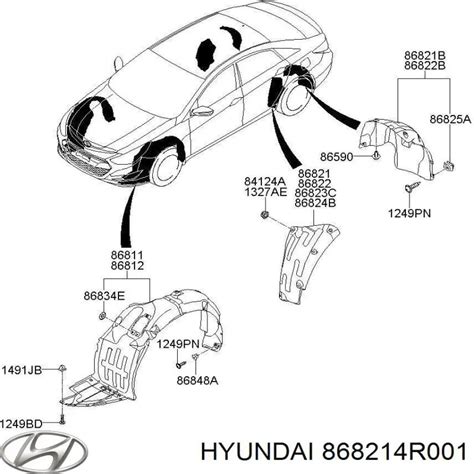 86821B
86822B

86825A

86590

1249PN

84124A
1327AE

86821
86822
86823C
86824B

86811
86812

86834E

1249PN

86848A

1491JB

1249BD

HYUNDAI 868214R001