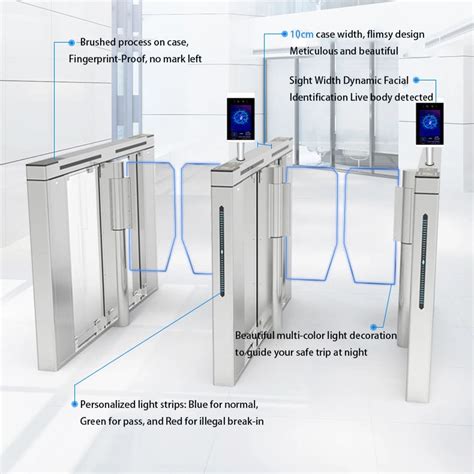 Brushed process on case, Fingerprint-Proof, no mark left

10cm case width, flimsy design Meticulous and beautiful

Sight Width Dynamic Facial Identification Live body detected

Beautiful multi-color light decoration to guide your safe trip at night

Personalized light strips: Blue for normal, Green for pass, and Red for illegal break-in