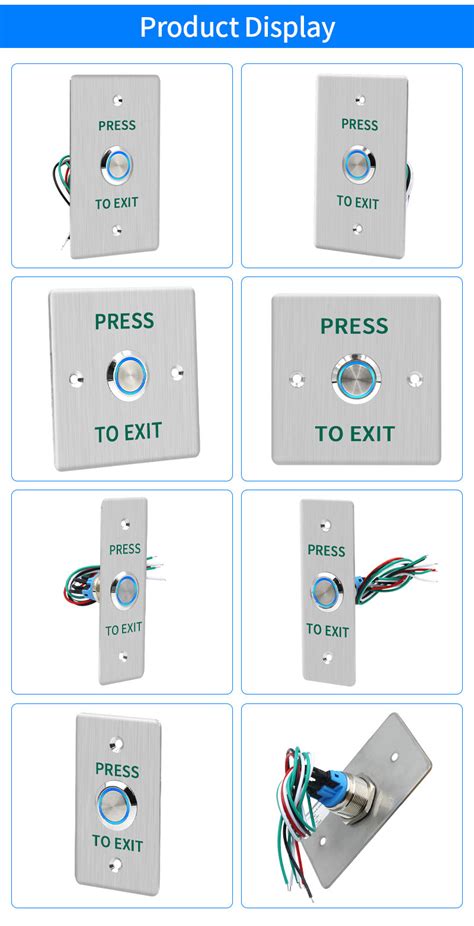 Product Display

PRESS
TO EXIT

PRESS
TO EXIT

PRESS
TO EXIT

PRESS
TO EXIT

PRESS
TO EXIT

PRESS
TO EXIT

PRESS
TO EXIT