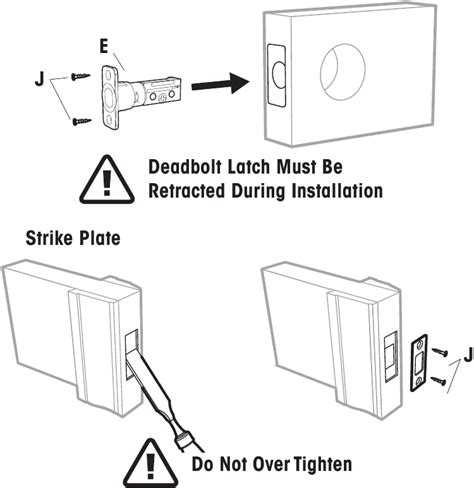 E

J

Deadbolt Latch Must Be Retracted During Installation

Strike Plate

J

Do Not Over Tighten