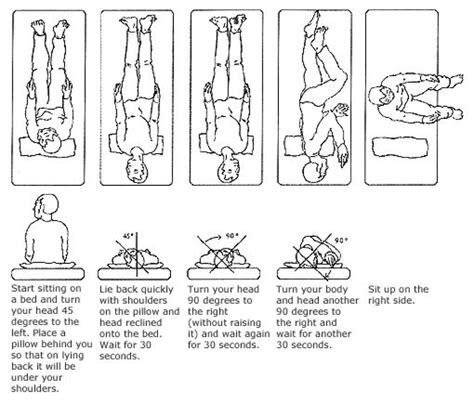 45°

90°

90°

Start sitting on a bed and turn your head 45 degrees to the left. Place a pillow behind you so that on lying back it will be under your shoulders.

Lie back quickly with shoulders on the pillow and head reclined onto the bed. Wait for 30 seconds.

Turn your head 90 degrees to the right (without raising it) and wait again for 30 seconds.

Turn your body and head another 90 degrees to the right and wait for another 30 seconds.

Sit up on the right side.