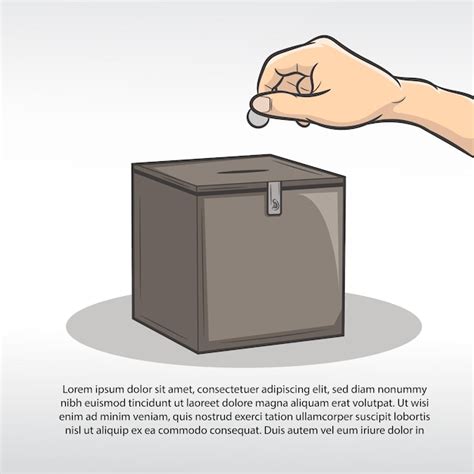 Lorem ipsum dolor sit amet, consectetuer adipiscing elit, sed diam nonummy nibh euismod tincidunt ut laoreet dolore magna aliquam erat volutpat. Ut wisi enim ad minim veniam, quis nostrud exerci tation ullamcorper suscipit lobortis nisl ut aliquip ex ea commodo consequat. Duis autem vel eum iriure dolor in